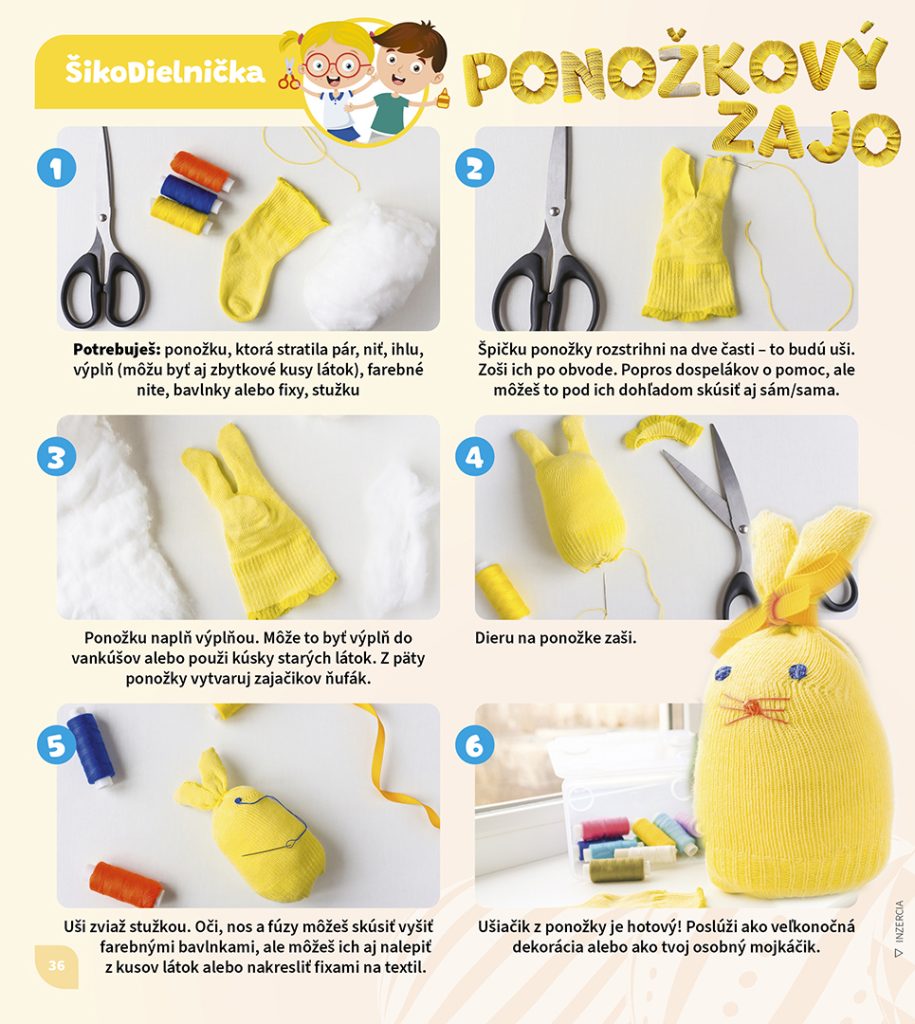 ŠikoDielnička

PONOŽKOVÝ ZAJO

1

Potrebuješ: ponožku, ktorá stratila pár, niť, ihlu, výplň (môžu byť aj zbytkové kusy látok), farebné nite, bavlnky alebo fixy, stužku

2

Špičku ponožky rozstrihni na dve časti – to budú uši. Zoši ich po obvode. Popros dospelákov o pomoc, ale môžeš to pod ich dohľadom skúsiť aj sám/sama.

3

Ponožku naplň výplňou. Môže to byť výplň do vankúšov alebo použi kúsky starých látok. Z päty ponožky vytvaruj zajačikov ňufák.

4

Dieru na ponožke zaši.

5

Uši zviaž stužkou. Oči, nos a fúzy môžeš skúsiť vyšiť farebnými bavlnkami, ale môžeš ich aj nalepiť z kusov látok alebo nakresliť fixami na textil.

6

Ušiačik z ponožky je hotový! Poslúži ako veľkonočná dekorácia alebo ako tvoj osobný mojkáčik.

36

INZERCIA